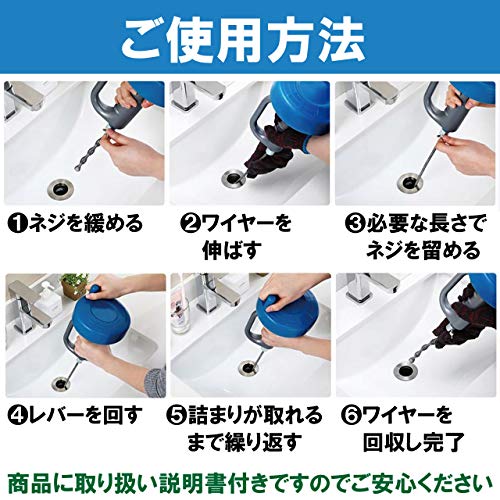 ご使用方法

❶ネジを緩める

❷ワイヤーを伸ばす

❸必要な長さでネジを留める

❹レバーを回す

❺詰まりが取れるまで繰り返す

❻ワイヤーを回収し完了

商品に取り扱い説明書付きですのでご安心ください