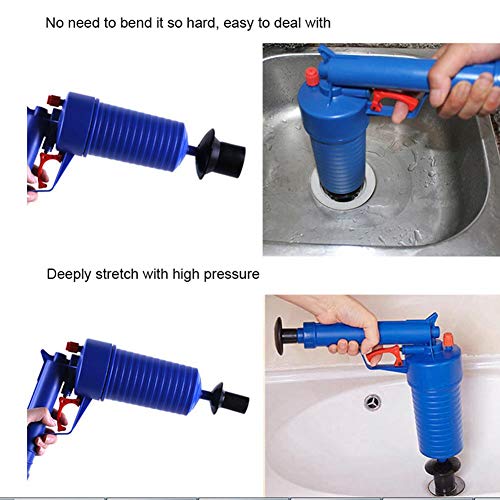 No need to bend it so hard, easy to deal with

Deeply stretch with high pressure