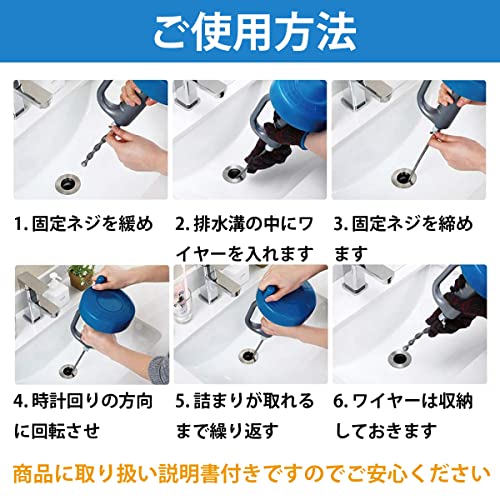 ご使用方法

1. 固定ネジを緩め

2. 排水溝の中にワイヤーを入れます

3. 固定ネジを締めます

4. 時計回りの方向に回転させ

5. 詰まりが取れるまで繰り返す

6. ワイヤーは収納しておきます

商品に取り扱い説明書付きですのでご安心ください