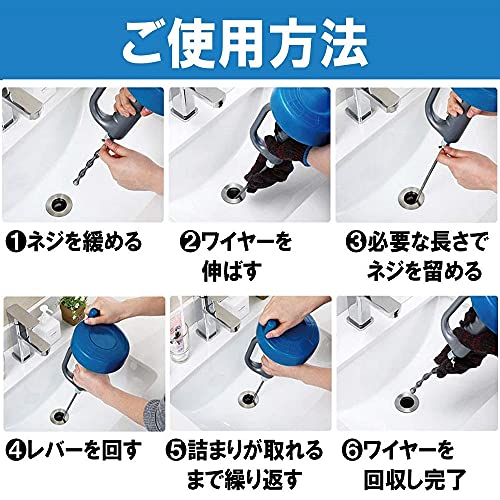 ご使用方法

❶ネジを緩める

❷ワイヤーを伸ばす

❸必要な長さでネジを留める

❹レバーを回す

❺詰まりが取れるまで繰り返す

❻ワイヤーを回収し完了