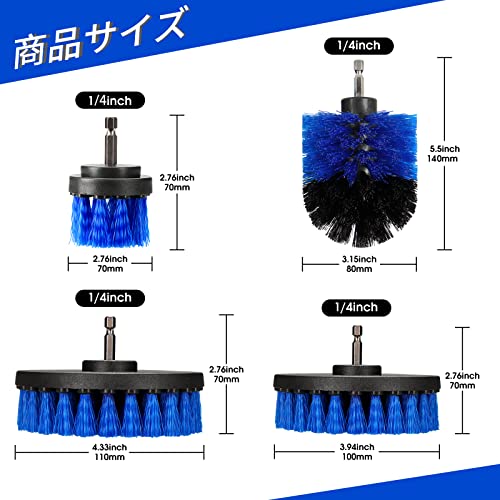 商品サイズ

1/4inch

2.76inch
70mm

2.76inch
70mm

1/4inch

5.5inch
140mm

3.15inch
80mm

1/4inch

2.76inch
70mm

4.33inch
110mm

1/4inch

2.76inch
70mm

3.94inch
100mm