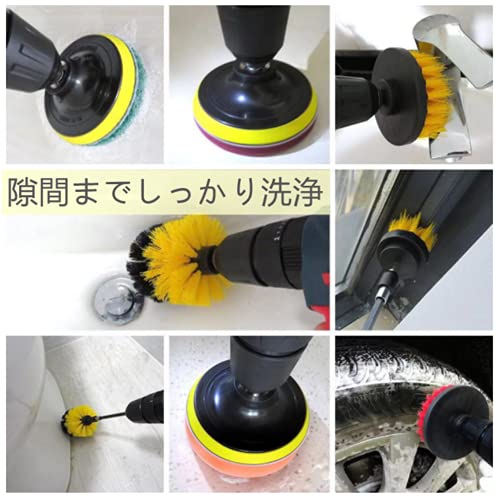 隙間までしっかり洗浄