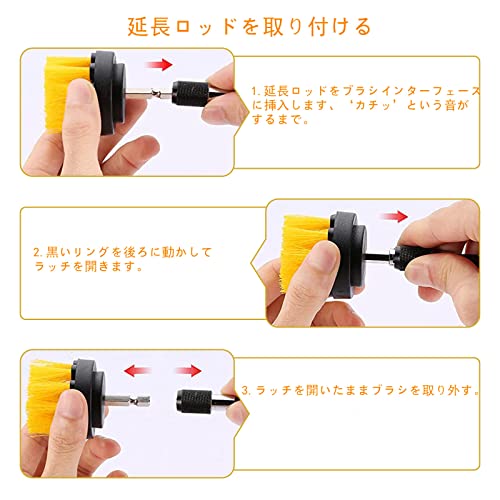 延長ロッドを取り付ける

1. 延長ロッドをブラシインターフェースに挿入します、‘カチッ’という音がするまで。

2. 黒いリングを後ろに動かしてラッチを開きます。

3. ラッチを開いたままブラシを取り外す。