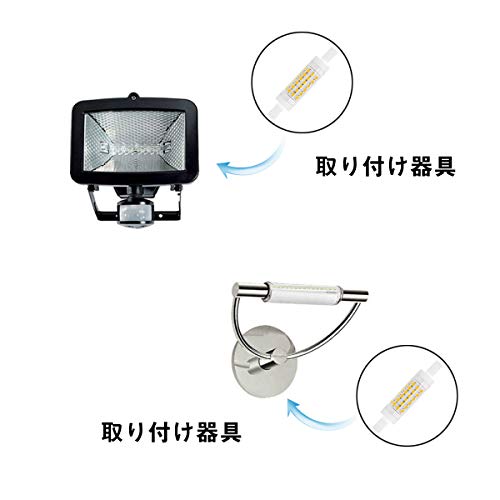 取り付け器具

取り付け器具