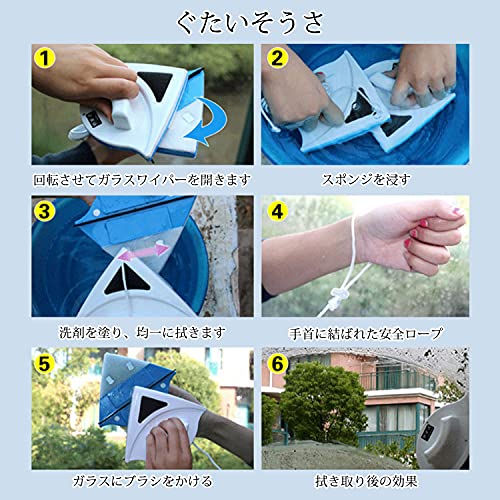 ぐたいそうさ

1

回転させてガラスワイパーを開きます

2

スポンジを浸す

3

洗剤を塗り、均一に拭きます

4

手首に結ばれた安全ロープ

5

ガラスにブラシをかける

6

拭き取り後の効果