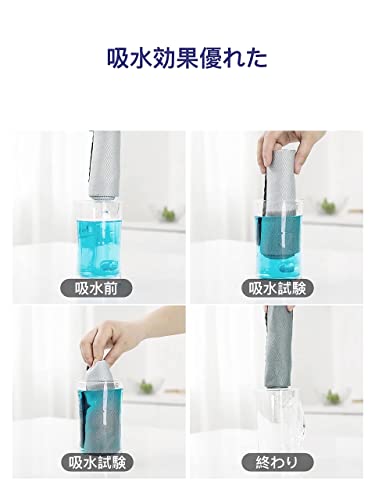 吸水効果優れた

吸水前

吸水試験

吸水試験

終わり