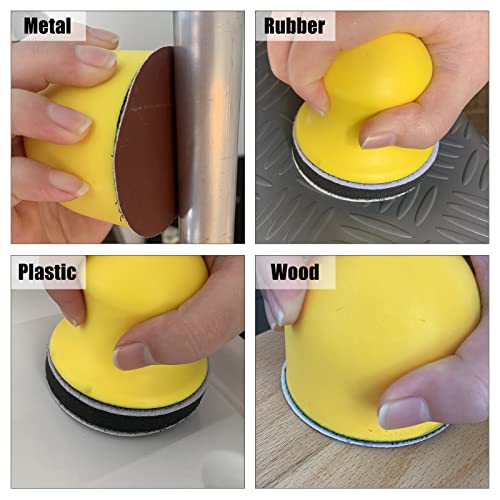 Metal

Rubber

Plastic

Wood