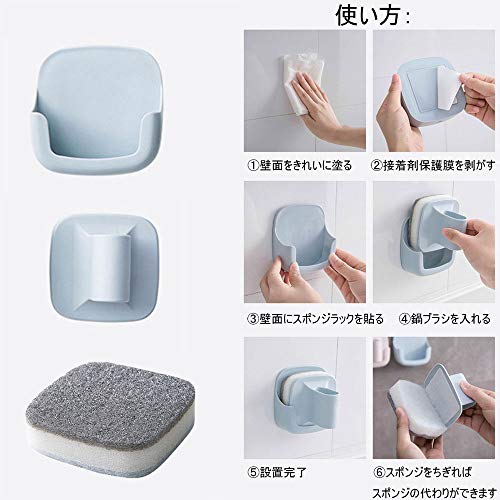 使い方:

①壁面をきれいに塗る

②接着剤保護膜を剥がす

③壁面にスポンジラックを貼る

④鍋ブラシを入れる

⑤設置完了

⑥スポンジをちぎれば スポンジの代わりができます