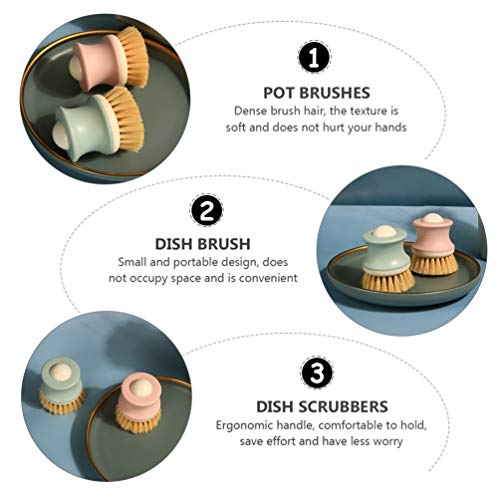 1

POT BRUSHES

Dense brush hair, the texture is soft and does not hurt your hands

2

DISH BRUSH

Small and portable design, does not occupy space and is convenient

3

DISH SCRUBBERS

Ergonomic handle, comfortable to hold, save effort and have less worry