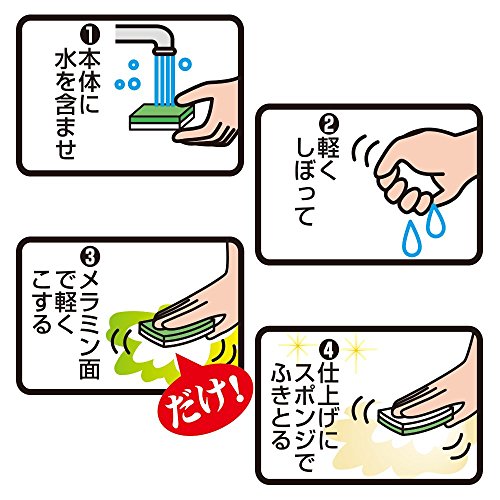 ❶本体に水を含ませ

❷軽くしぼって

❸メラミン面で軽くこする

だけ!

❹仕上げにスポンジでふきとる