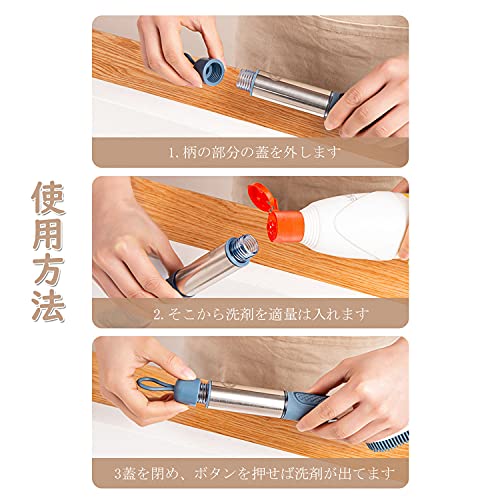 使用方法

1. 柄の部分の蓋を外します

2. そこから洗剤を適量は入れます

3蓋を閉め、ボタンを押せば洗剤が出てます