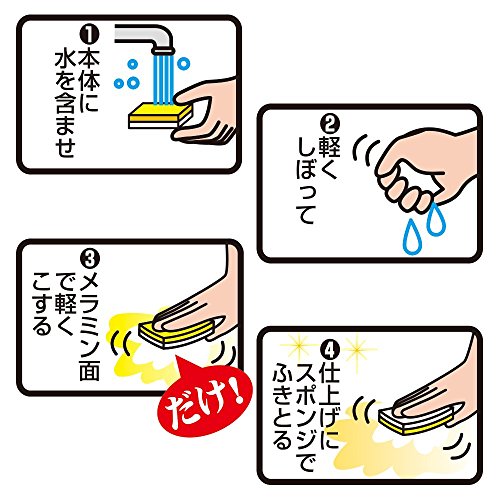 ❶本体に水を含ませ

❷軽くしぼって

❸メラミン面で軽くこする

だけ!

❹仕上げにスポンジでふきとる