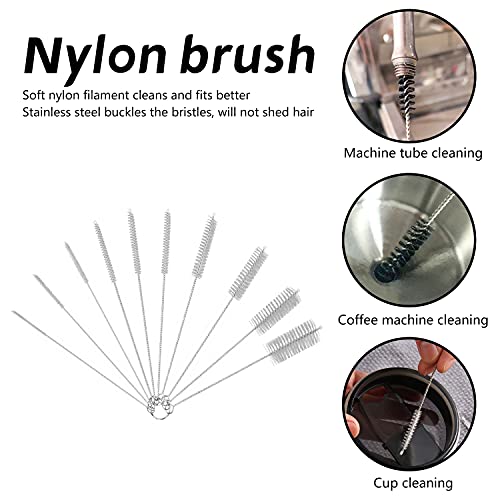 Nylon brush

Soft nylon filament cleans and fits better
Stainless steel buckles the bristles, will not shed hair

Machine tube cleaning

Coffee machine cleaning

Cup cleaning