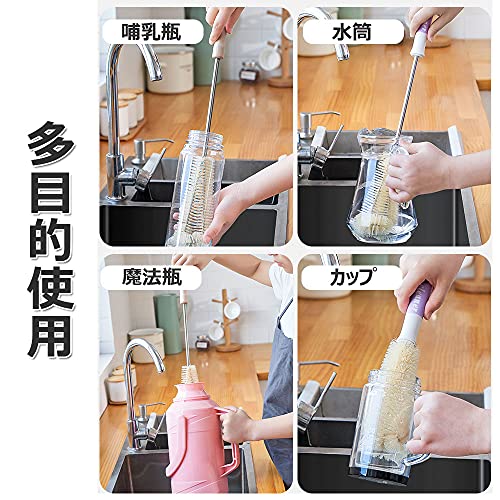 多目的使用

哺乳瓶

水筒

魔法瓶

カップ