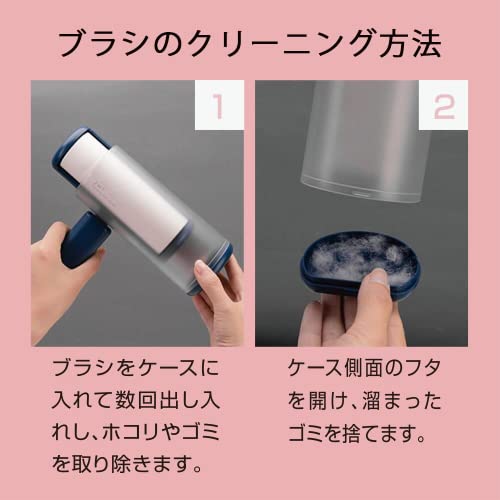 ブラシのクリーニング方法

1

ブラシをケースに入れて数回出し入れし、ホコリやゴミを取り除きます。

2

ケース側面のフタを開け、溜まったゴミを捨てます。