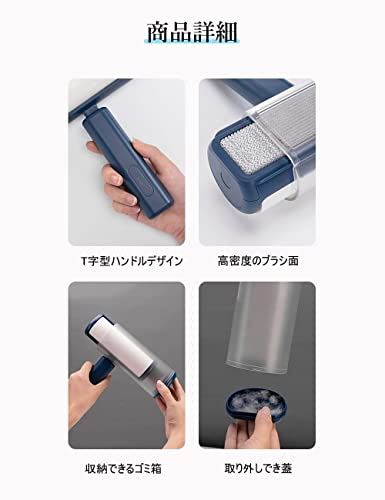 商品詳細

T字型ハンドルデザイン

高密度のブラシ面

収納できるゴミ箱

取り外しでき蓋