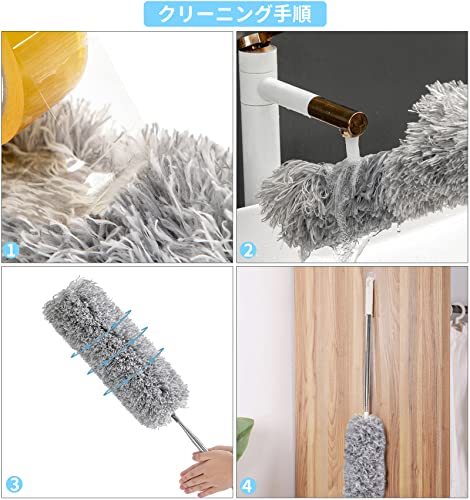 クリーニング手順

1

2

3

4