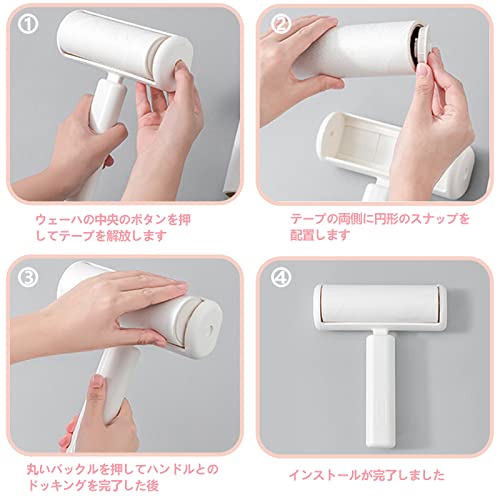 ①

ウェーハの中央のボタンを押してテープを解放します

②

テープの両側に円形のスナップを配置します

③

丸いバックルを押してハンドルとのドッキングを完了した後

④

インストールが完了しました