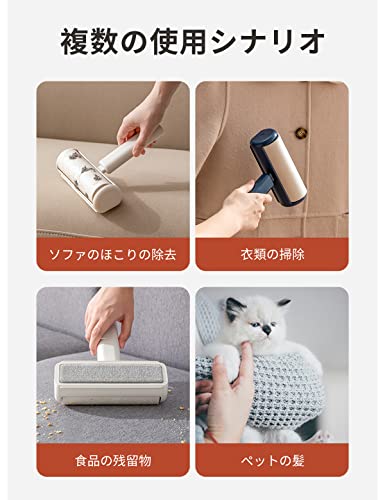 複数の使用シナリオ

ソファのほこりの除去

衣類の掃除

食品の残留物

ペットの髪