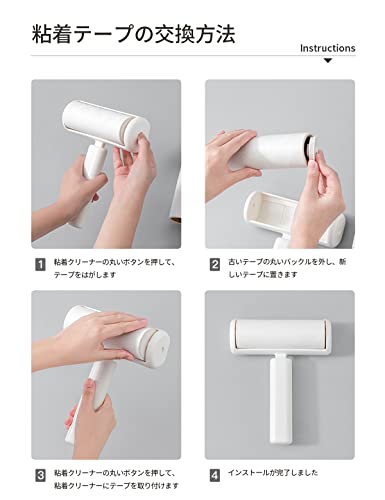 粘着テープの交換方法

Instructions

1 粘着クリーナーの丸いボタンを押して、テープをはがします

2 古いテープの丸いバックルを外し、新しいテープに置きます

3 粘着クリーナーの丸いボタンを押して、粘着クリーナーにテープを取り付けます

4 インストールが完了しました