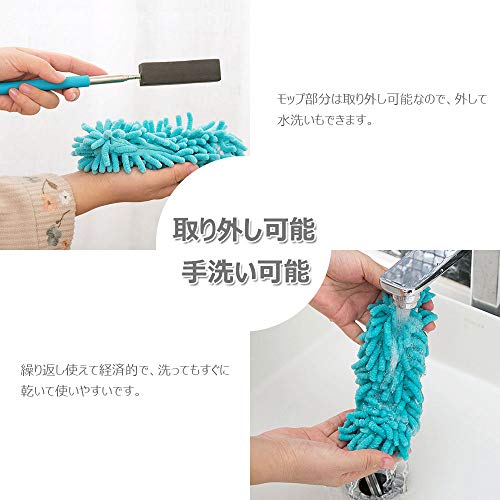 モップ部分は取り外し可能なので、外して水洗いもできます。

取り外し可能
手洗い可能

繰り返し使えて経済的で、洗ってもすぐに乾いて使いやすいです。