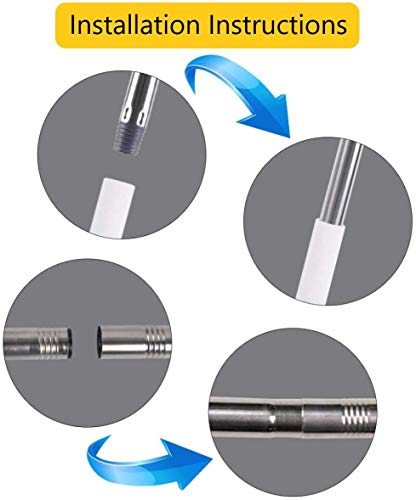 Installation Instructions