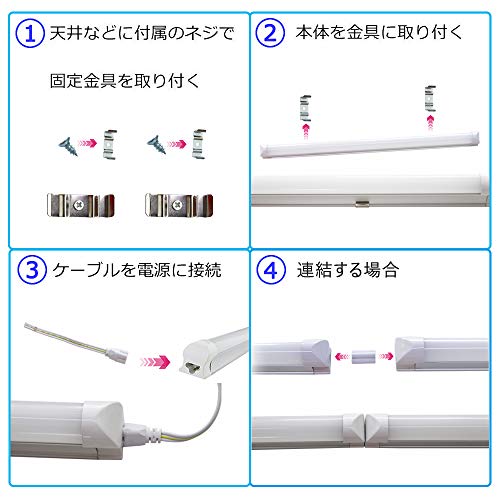 ① 天井などに付属のネジで

固定金具を取り付く

② 本体を金具に取り付く

③ ケーブルを電源に接続

④ 連結する場合