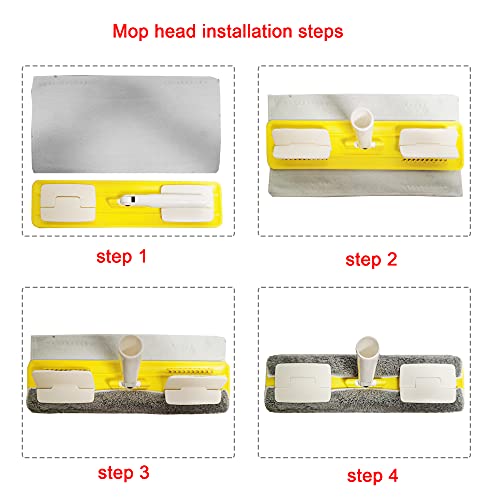 Mop head installation steps

step 1

step 2

step 3

step 4