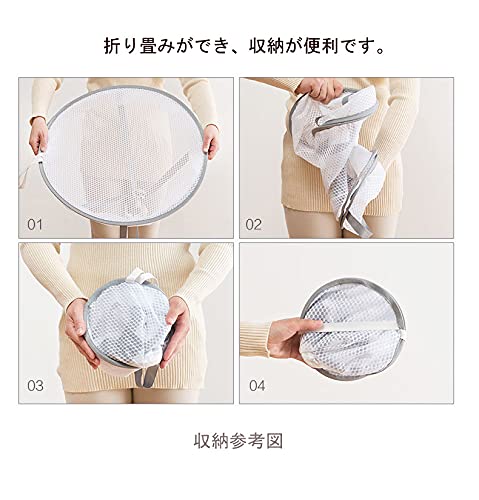 折り畳みができ、収納が便利です。

01

02

03

04

収納参考図