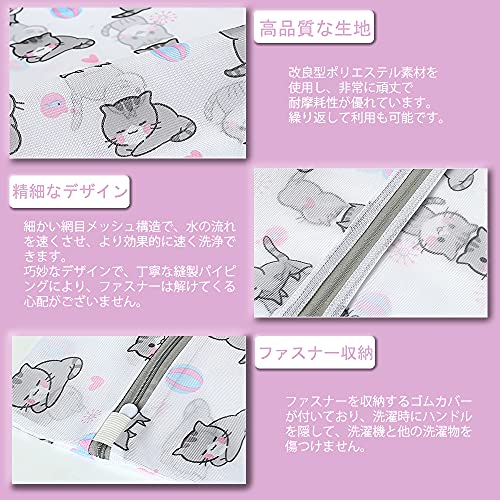 高品質な生地

改良型ポリエステル素材を使用し、非常に頑丈で耐摩耗性が優れています。繰り返して利用も可能です。

精細なデザイン

細かい網目メッシュ構造で、水の流れを速くさせ、より効果的に速く洗浄できます。
巧妙なデザインで、丁寧な縫製パイピングにより、ファスナーは解けてくる心配がございません。

ファスナー収納

ファスナーを収納するゴムカバーが付いており、洗濯時にハンドルを隠して、洗濯機と他の洗濯物を傷つけません。