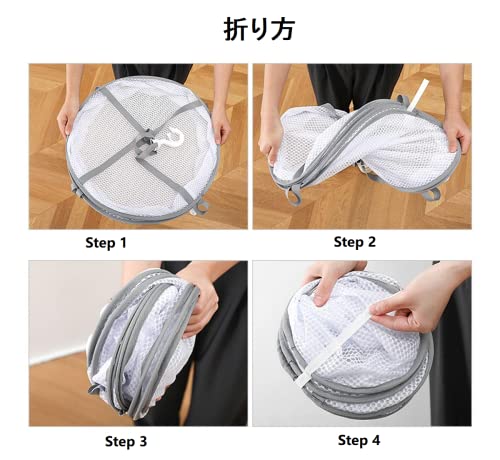 折り方

Step 1

Step 2

Step 3

Step 4