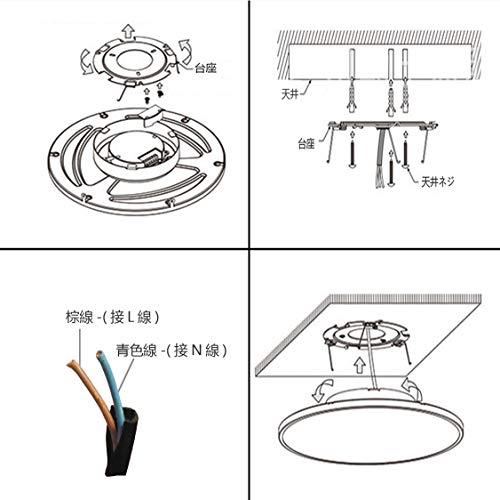 台座

天井

台座

天井ネジ

棕線 -( 接 L 線 )

青色線 -( 接 N 線 )