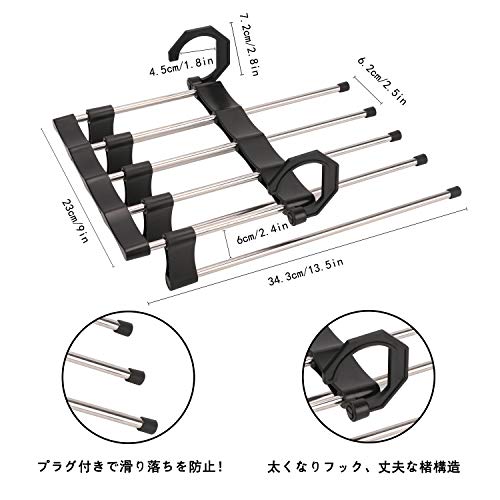 7.2cm/2.8in

4.5cm/1.8in

6.2cm/2.5in

23cm/9in

6cm/2.4in

34.3cm/13.5in

プラグ付きで滑り落ちを防止!

太くなりフック、丈夫な楮構造