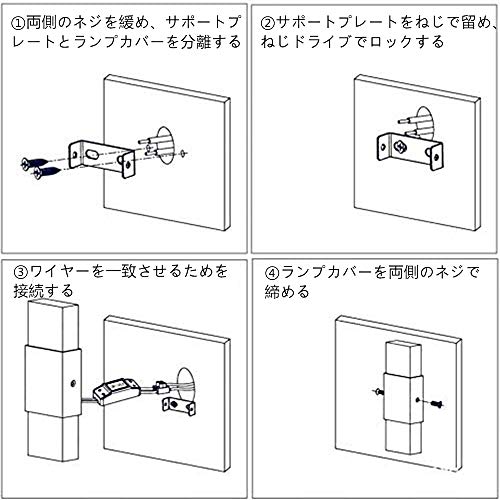 ①両側のネジを緩め、サポートプレートとランプカバーを分離する

②サポートプレートをねじで留め、ねじドライブでロックする

③ワイヤーを一致させるためを接続する

④ランプカバーを両側のネジで締める