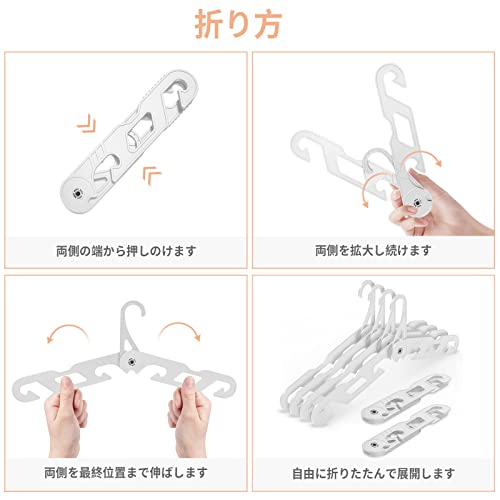 折り方

両側の端から押しのけます

両側を拡大し続けます

両側を最終位置まで伸ばします

自由に折りたたんで展開します