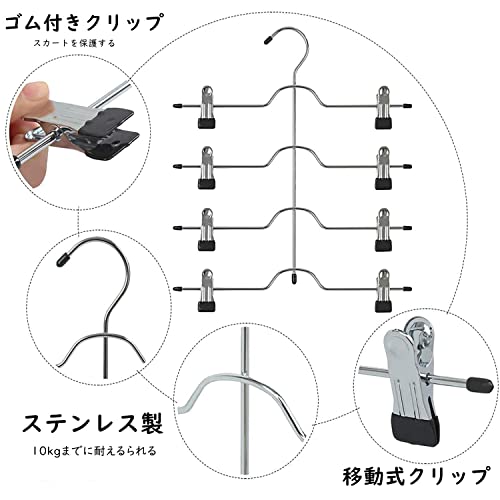 ゴム付きクリップ
スカートを保護する

ステンレス製
10kgまでに耐えるられる

移動式クリップ