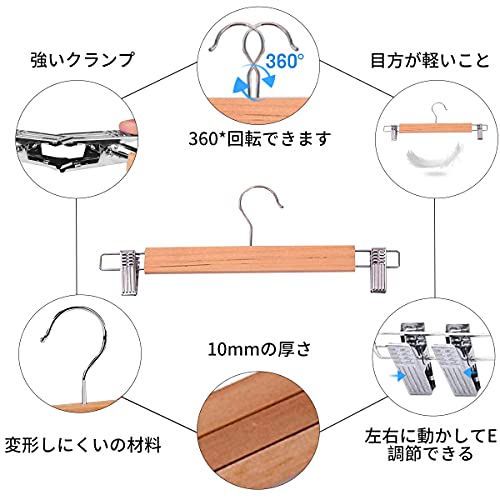 強いクランプ

360°

目方が軽いこと

360*回転できます

10mmの厚さ

変形しにくいの材料

左右に動かしてE調節できる