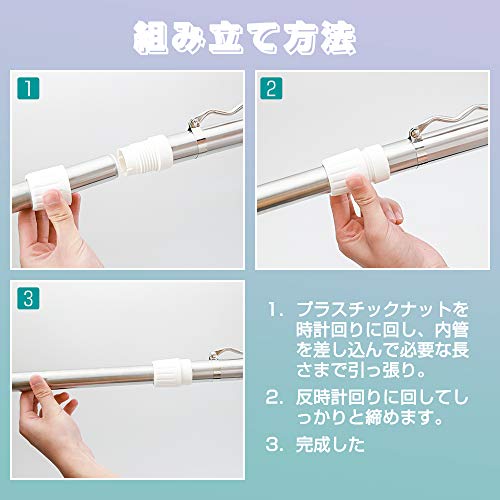 組み立て方法

1

2

3

1. プラスチックナットを時計回りに回し、内管を差し込んで必要な長さまで引っ張り。

2. 反時計回りに回してしっかりと締めます。

3. 完成した