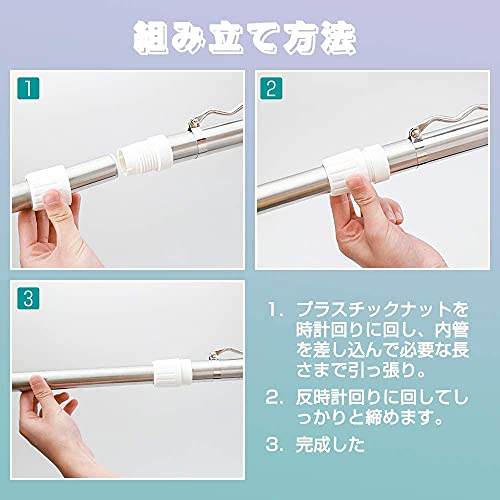 組み立て方法

1

2

3

1. プラスチックナットを時計回りに回し、内管を差し込んで必要な長さまで引っ張り。

2. 反時計回りに回してしっかりと締めます。

3. 完成した