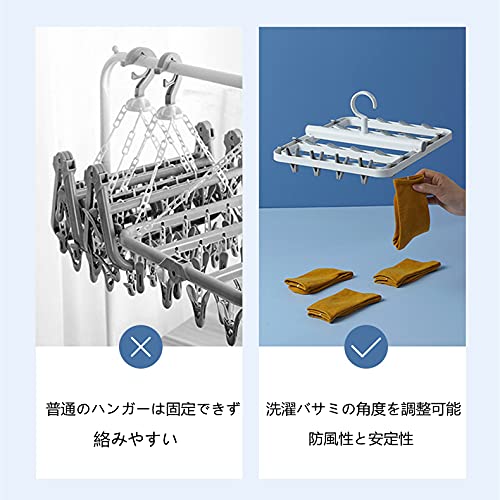 普通のハンガーは固定できず
絡みやすい

洗濯バサミの角度を調整可能
防風性と安定性