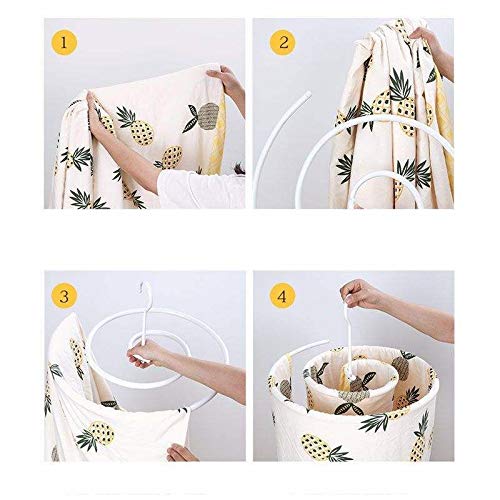 1

2

3

4