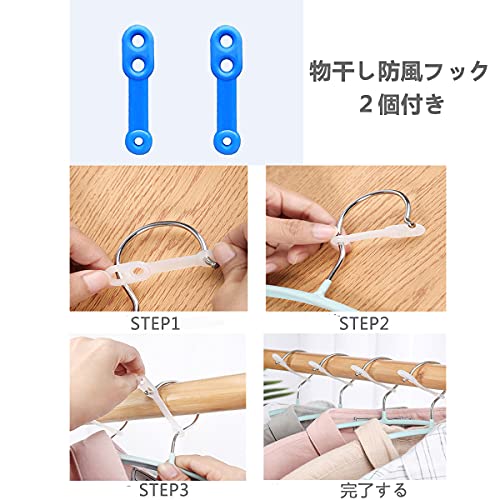 物干し防風フック
２個付き

STEP1

STEP2

STEP3

完了する