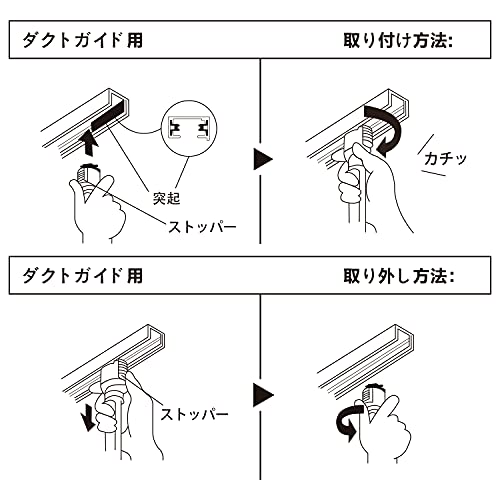 ダクトガイド用

取り付け方法:

突起

ストッパー

カチッ

ダクトガイド用

取り外し方法:

ストッパー