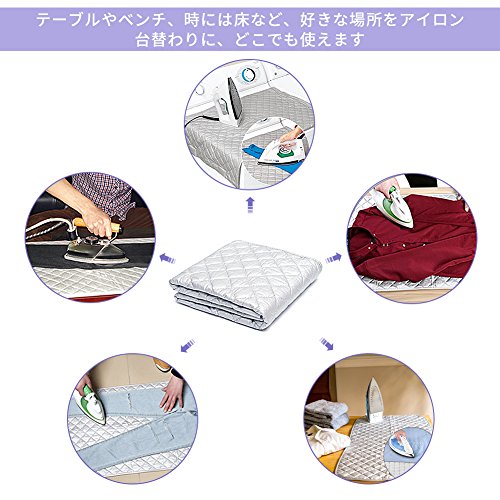 テーブルやベンチ、時には床など、好きな場所をアイロン台替わりに、どこでも使えます