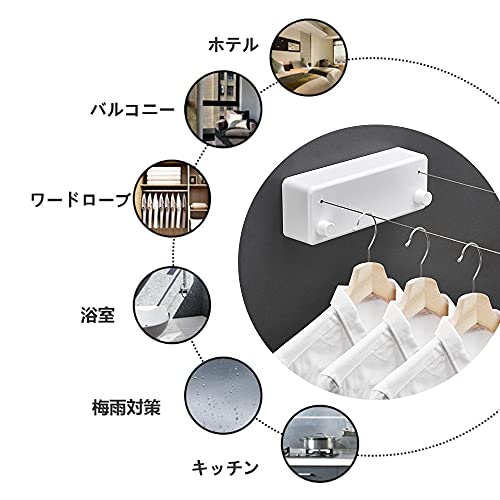 ホテル

バルコニー

ワードローブ

浴室

梅雨対策

キッチン