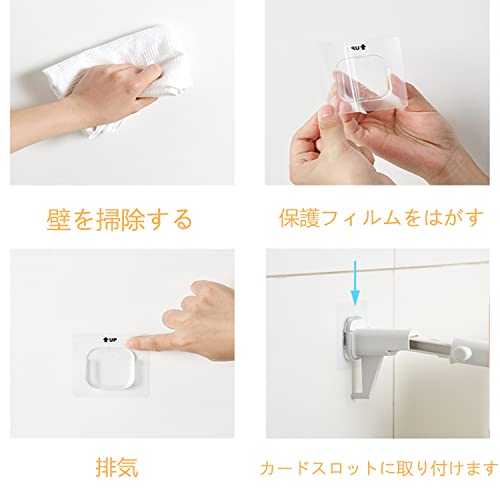 UP

壁を掃除する

保護フィルムをはがす

UP

排気

カードスロットに取り付けます