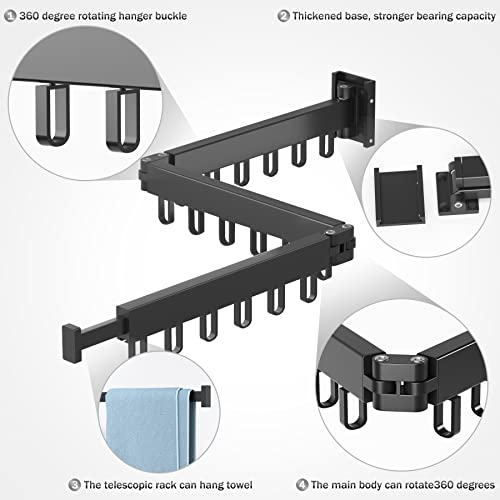 1 360 degree rotating hanger buckle

2 Thickened base, stronger bearing capacity

3 The telescopic rack can hang towel

4 The main body can rotate360 degrees