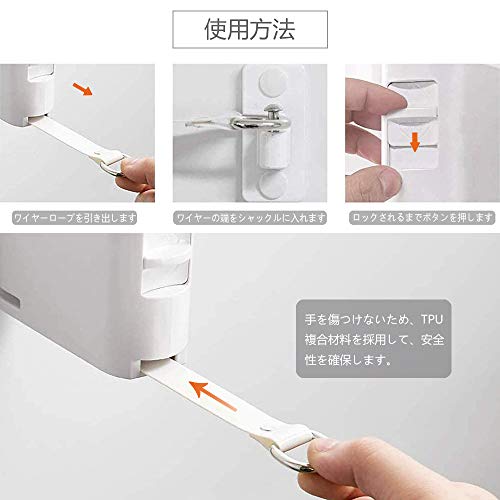 使用方法

ワイヤーロープを引き出します

ワイヤーの端をシャックルに入れます

ロックされるまでボタンを押します

手を傷つけないため、TPU複合材料を採用して、安全性を確保します。