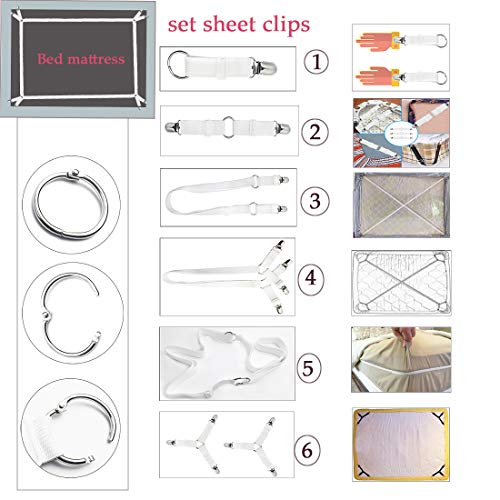 Bed mattress

set sheet clips

1

2

3

4

5

6