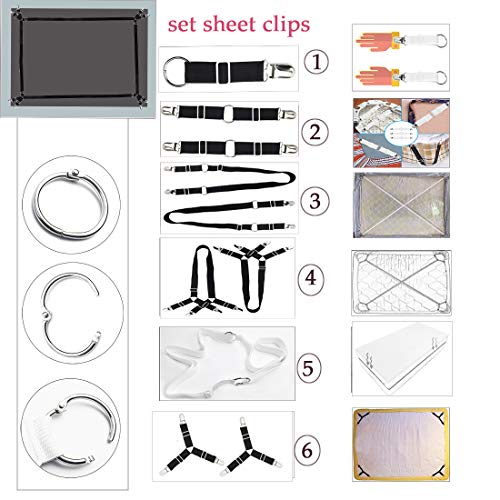 set sheet clips

1

2

3

4

5

6